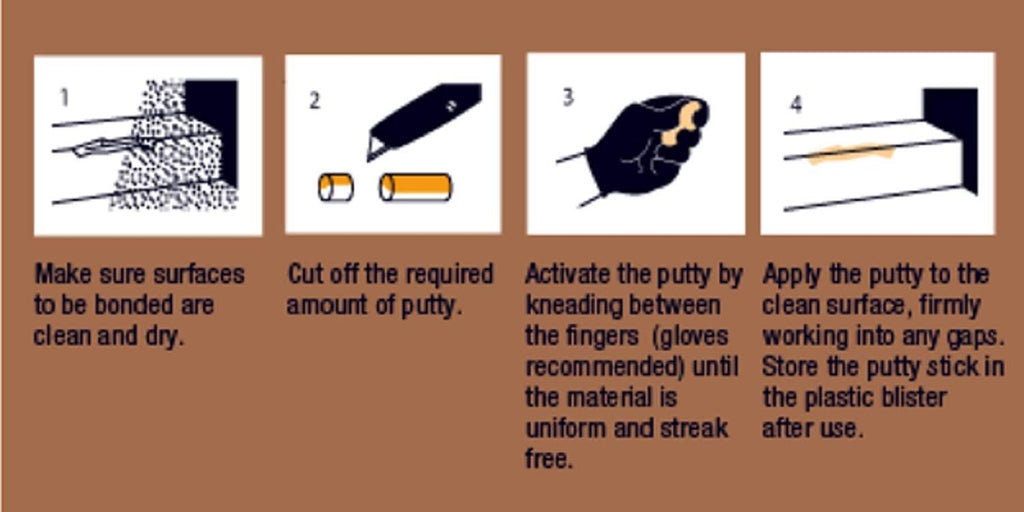 1

Make sure surfaces to be bonded are clean and dry.

2

Cut off the required amount of putty.

3

Activate the putty by kneading between the fingers (gloves recommended) until the material is uniform and streak free.

4

Apply the putty to the clean surface, firmly working into any gaps. Store the putty stick in the plastic blister after use.