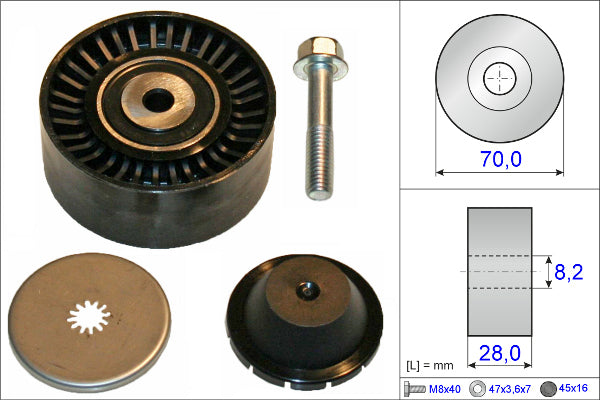 70,0

8,2

28,0

[L] = mm

M8x40 47x3,6x7 45x16