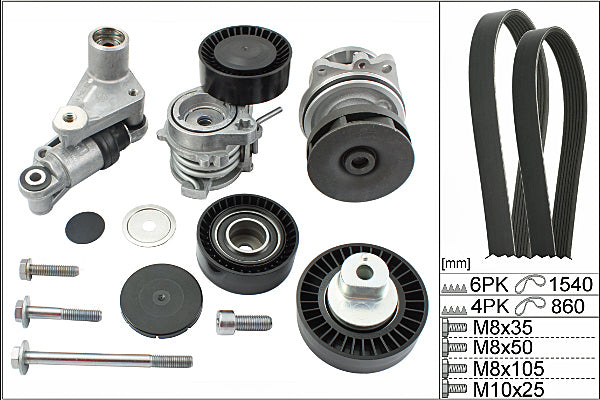 [mm]

6PK 1540

4PK 860

M8x35

M8x50

M8x105

M10x25