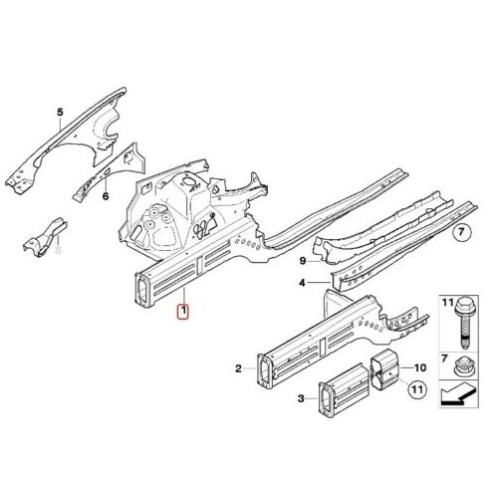 5
6
8
1
7
9
4
11
7
2
10
11
3