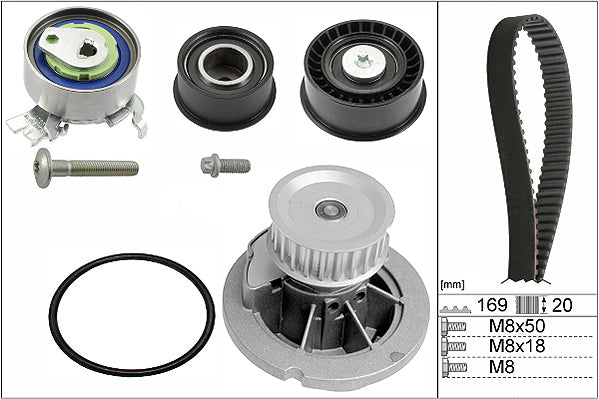 [mm]

169 20

M8x50

M8x18

M8